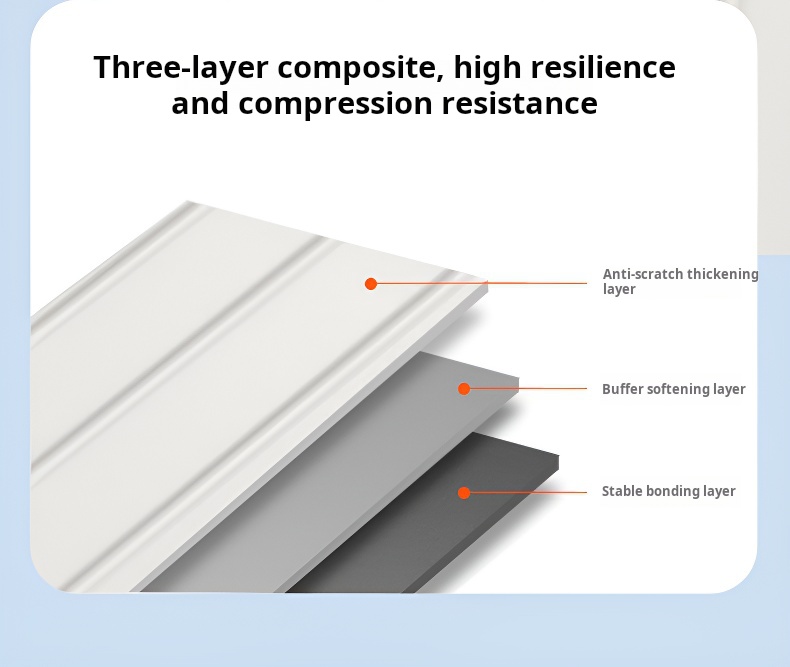 Three-layer composite, high resilience and compression resistance

Anti-scratch thickening layer

Buffer softening layer

Stable bonding layer